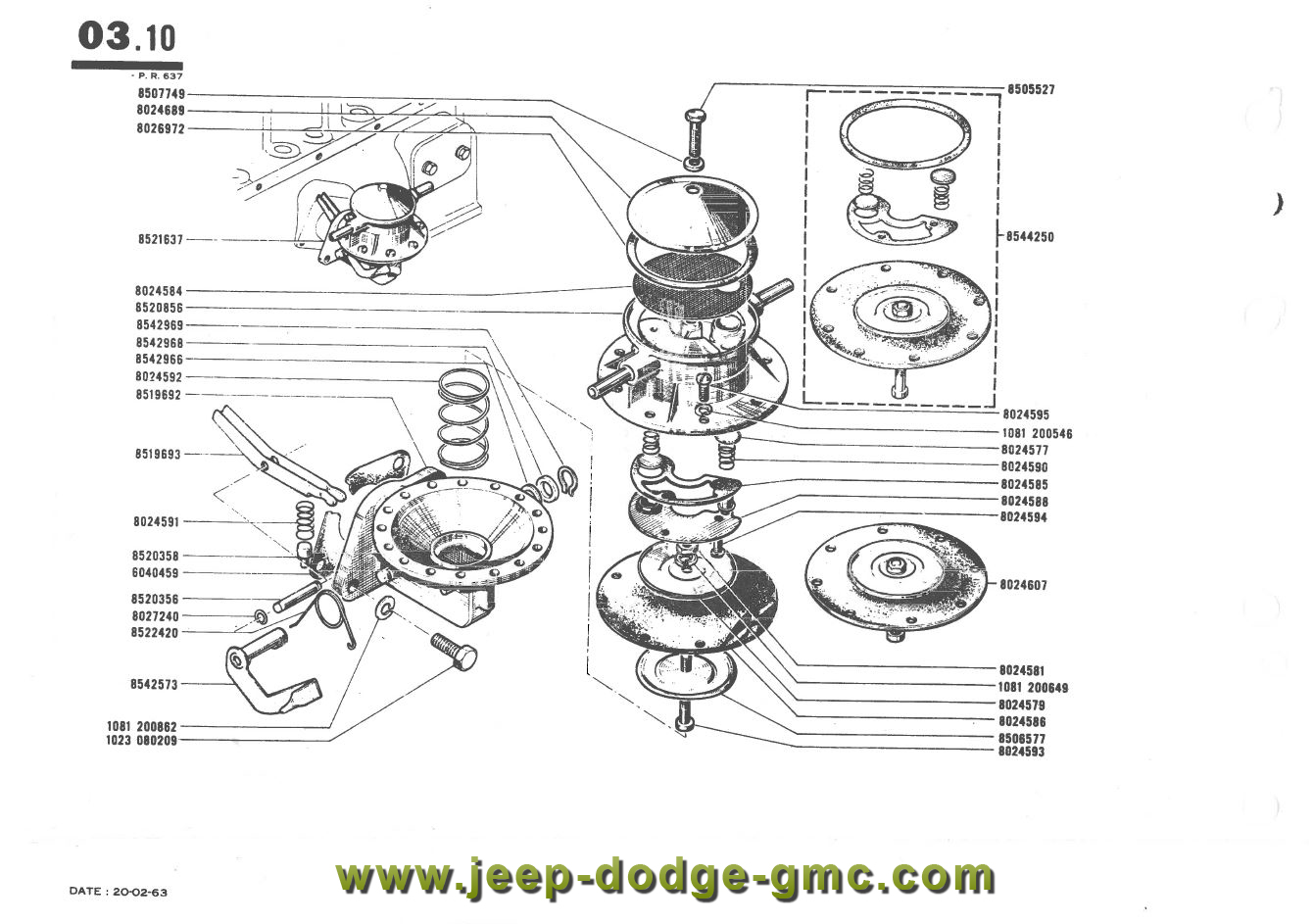 03.10

- P. R. 637

8507749
8024689
8026972
8521637
8024584
8520856
8542969
8542968
8542966
8024592
8519692
8519693
8024591
8520358
6040459
8520356
8027240
8522420
8542573
1081 200862
1023 080209

8505527
8544250
8024595
1081 200546
8024577
8024590
8024585
8024588
8024594
8024607
8024581
1081 200649
8024579
8024586
8506577
8024593

DATE : 20-02-63

www.jeep-dodge-gmc.com